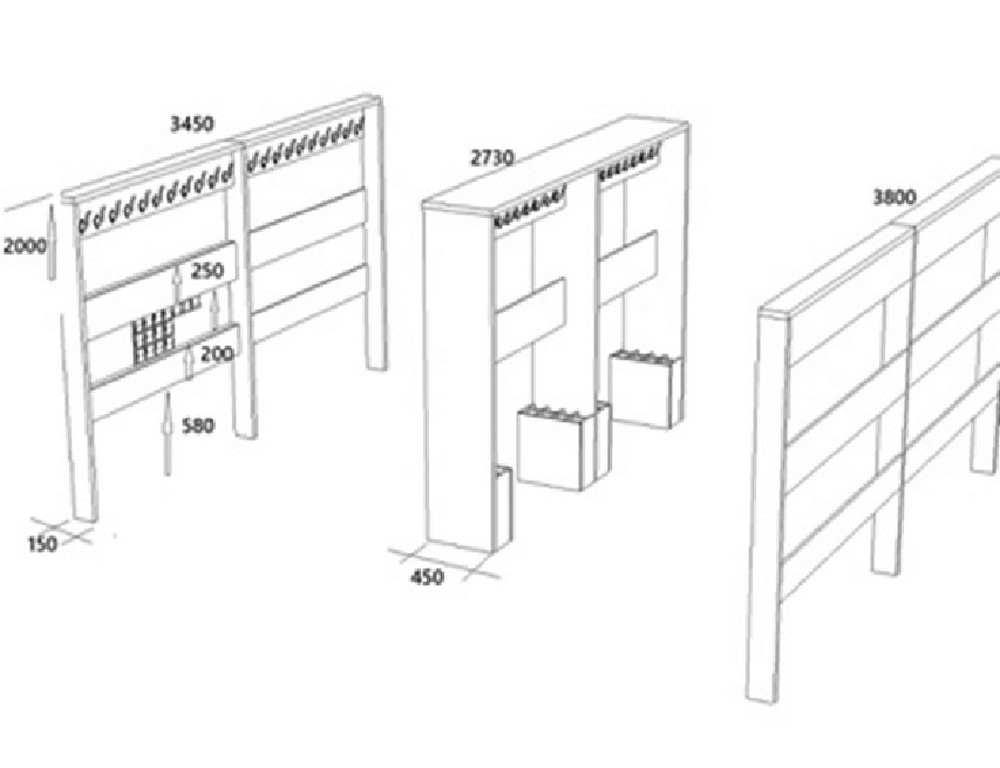 3450
2000
250
200
580
150
2730
450
3800